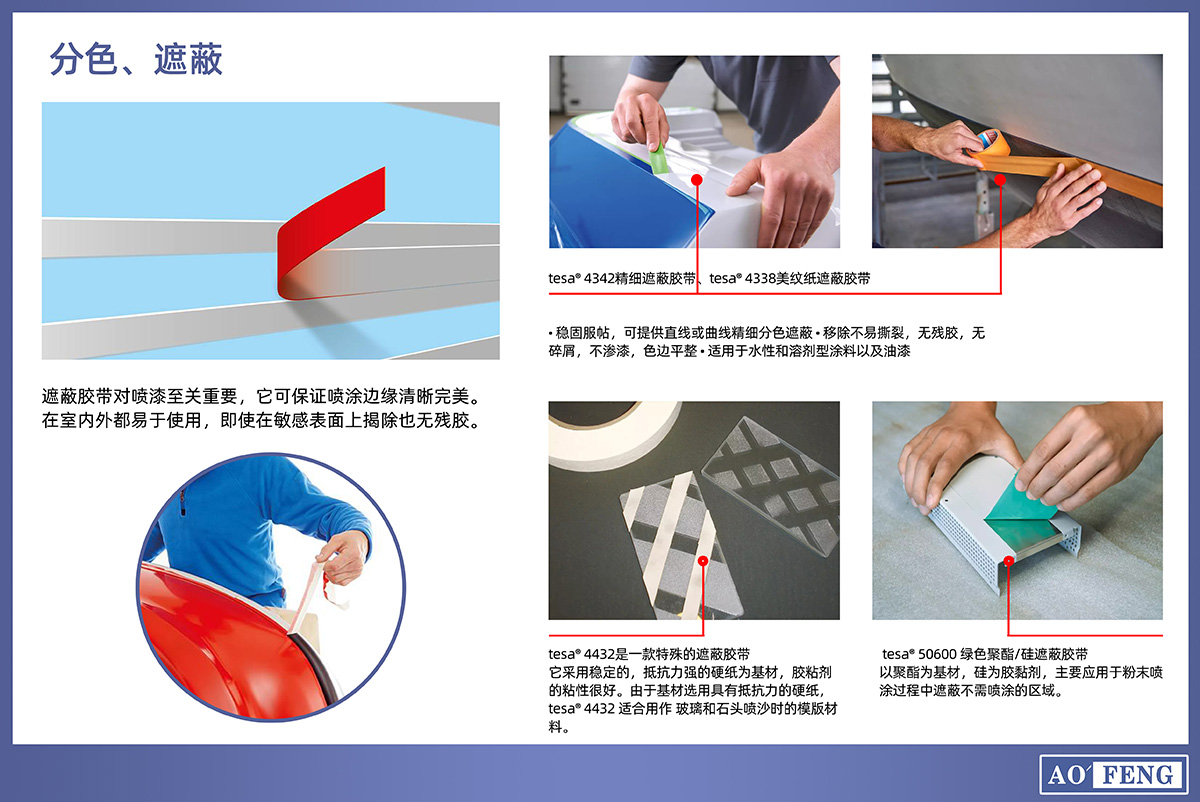 分色、遮蔽

遮蔽胶带对喷漆至关重要，它可保证喷涂边缘清晰完美。在室内外都易于使用，即使在敏感表面上揭除也无残胶。

tesa® 4342精细遮蔽胶带、tesa® 4338美纹纸遮蔽胶带

• 稳固服帖，可提供直线或曲线精细分色遮蔽 • 移除不易撕裂，无残胶，无碎屑，不渗漆，色边平整 • 适用于水性和溶剂型涂料以及油漆

tesa® 4432是一款特殊的遮蔽胶带
它采用稳定的，抵抗力强的硬纸为基材，胶粘剂的粘性很好。由于基材选用具有抵抗力的硬纸，tesa® 4432 适合用作 玻璃和石头喷沙时的模版材料。

tesa® 50600 绿色聚酯/硅遮蔽胶带
以聚酯为基材，硅为胶黏剂，主要应用于粉末喷涂过程中遮蔽不需喷涂的区域。

AO FENG